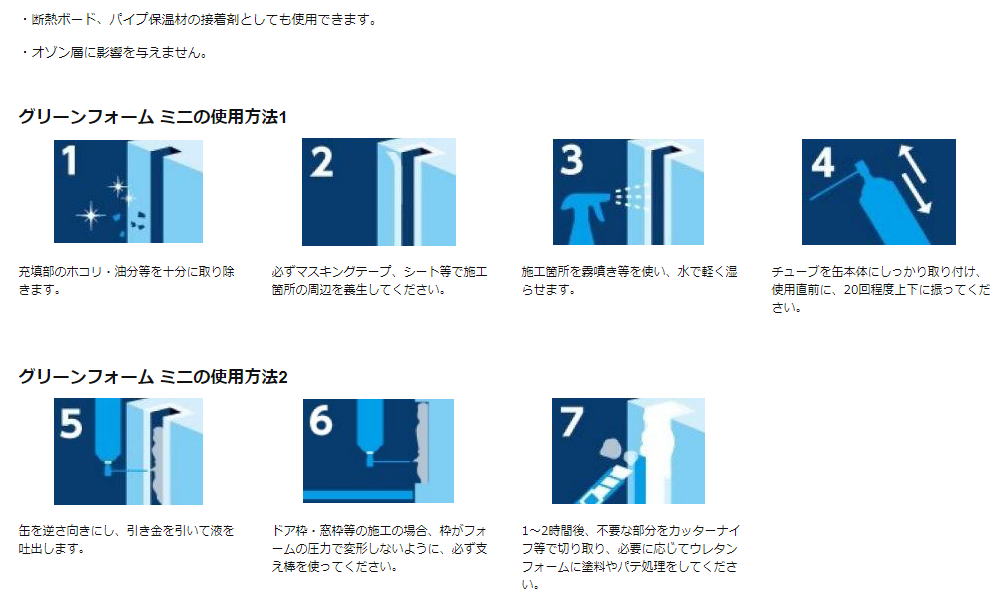 ・断熱ボード、パイプ保温材の接着剤としても使用できます。

・オゾン層に影響を与えません。

グリーンフォーム ミニの使用方法1

1

充填部のホコリ・油分等を十分に取り除きます。

2

必ずマスキングテープ、シート等で施工箇所の周辺を養生してください。

3

施工箇所を霧噴き等を使い、水で軽く湿らせます。

4

チューブを缶本体にしっかり取り付け、使用直前に、20回程度上下に振ってください。

グリーンフォーム ミニの使用方法2

5

缶を逆さ向きにし、引き金を引いて液を吐出します。

6

ドア枠・窓枠等の施工の場合、枠がフォームの圧力で変形しないように、必ず支え棒を使ってください。

7

1～2時間後、不要な部分をカッターナイフ等で切り取り、必要に応じてウレタンフォームに塗料やパテ処理をしてください。